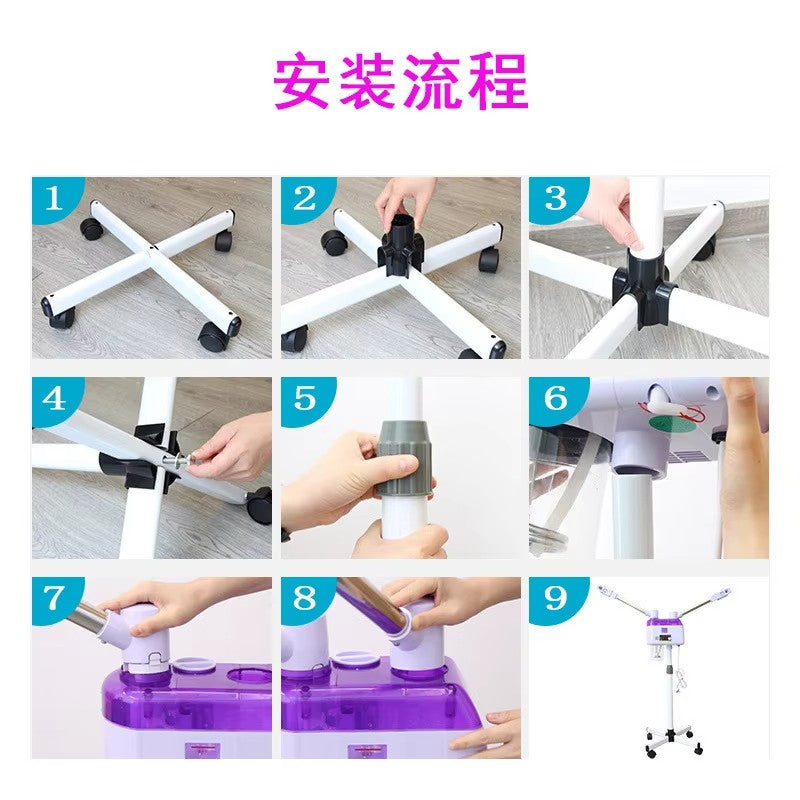 安装流程

1

2

3

4

5

6

7

8

9